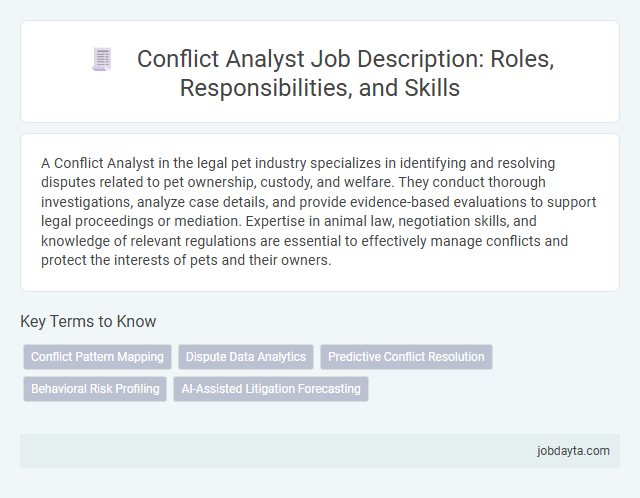 Conflict Analyst Job Description: Roles, Responsibilities, and Skills

A Conflict Analyst in the legal pet industry specializes in identifying and resolving disputes related to pet ownership, custody, and welfare. They conduct thorough investigations, analyze case details, and provide evidence-based evaluations to support legal proceedings or mediation. Expertise in animal law, negotiation skills, and knowledge of relevant regulations are essential to effectively manage conflicts and protect the interests of pets and their owners.

Key Terms to Know

Conflict Pattern Mapping
Dispute Data Analytics
Predictive Conflict Resolution
Behavioral Risk Profiling
AI-Assisted Litigation Forecasting

jobdayta.com