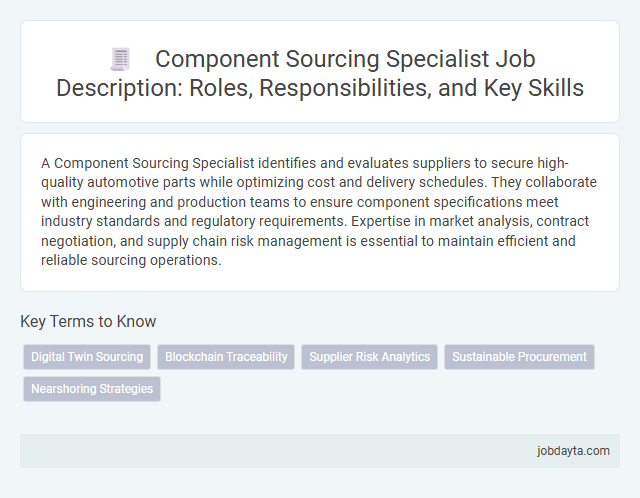 Component Sourcing Specialist Job Description: Roles, Responsibilities, and Key Skills

A Component Sourcing Specialist identifies and evaluates suppliers to secure high-quality automotive parts while optimizing cost and delivery schedules. They collaborate with engineering and production teams to ensure component specifications meet industry standards and regulatory requirements. Expertise in market analysis, contract negotiation, and supply chain risk management is essential to maintain efficient and reliable sourcing operations.

Key Terms to Know

Digital Twin Sourcing

Blockchain Traceability

Supplier Risk Analytics

Sustainable Procurement

Nearshoring Strategies

jobdayta.com