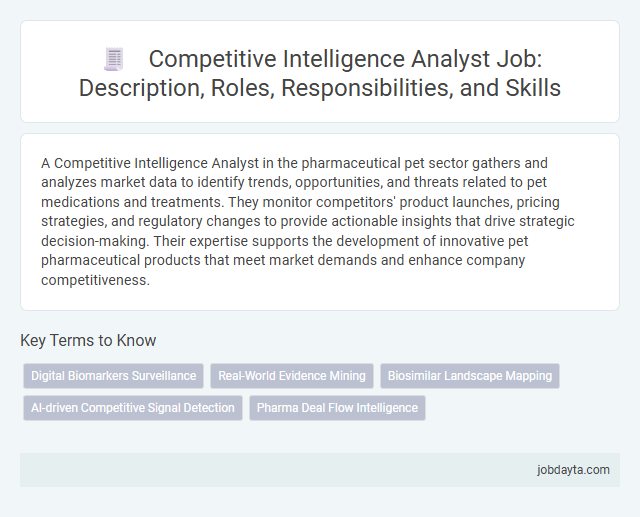 Competitive Intelligence Analyst Job: Description, Roles, Responsibilities, and Skills

A Competitive Intelligence Analyst in the pharmaceutical pet sector gathers and analyzes market data to identify trends, opportunities, and threats related to pet medications and treatments. They monitor competitors' product launches, pricing strategies, and regulatory changes to provide actionable insights that drive strategic decision-making. Their expertise supports the development of innovative pet pharmaceutical products that meet market demands and enhance company competitiveness.

Key Terms to Know

Digital Biomarkers Surveillance
Real-World Evidence Mining
Biosimilar Landscape Mapping
AI-driven Competitive Signal Detection
Pharma Deal Flow Intelligence

jobdayta.com