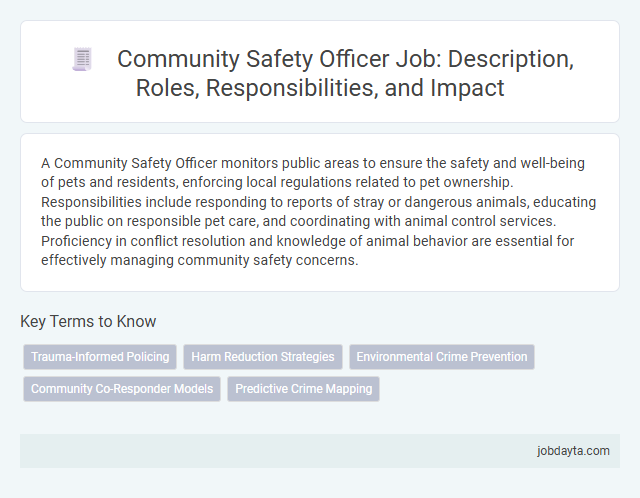 Community Safety Officer Job: Description, Roles, Responsibilities, and Impact

A Community Safety Officer monitors public areas to ensure the safety and well-being of pets and residents, enforcing local regulations related to pet ownership. Responsibilities include responding to reports of stray or dangerous animals, educating the public on responsible pet care, and coordinating with animal control services. Proficiency in conflict resolution and knowledge of animal behavior are essential for effectively managing community safety concerns.

Key Terms to Know

Trauma-Informed Policing

Harm Reduction Strategies

Environmental Crime Prevention

Community Co-Responder Models

Predictive Crime Mapping

jobdayta.com