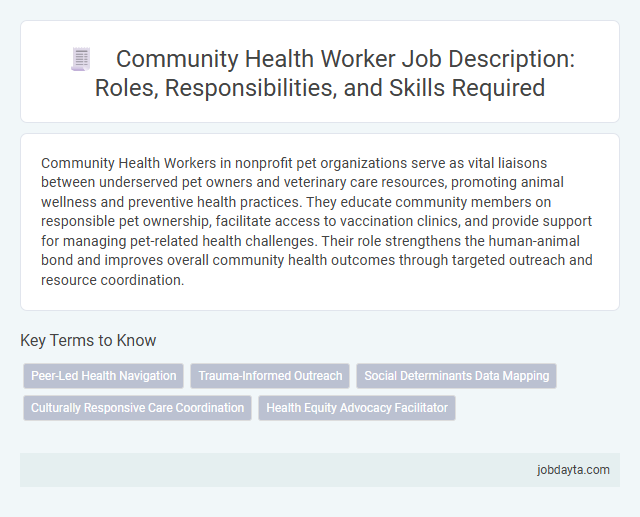 Community Health Worker Job Description: Roles, Responsibilities, and Skills Required

Community Health Workers in nonprofit pet organizations serve as vital liaisons between underserved pet owners and veterinary care resources, promoting animal wellness and preventive health practices. They educate community members on responsible pet ownership, facilitate access to vaccination clinics, and provide support for managing pet-related health challenges. Their role strengthens the human-animal bond and improves overall community health outcomes through targeted outreach and resource coordination.

Key Terms to Know

Peer-Led Health Navigation

Trauma-Informed Outreach

Social Determinants Data Mapping

Culturally Responsive Care Coordination

Health Equity Advocacy Facilitator

jobdayta.com