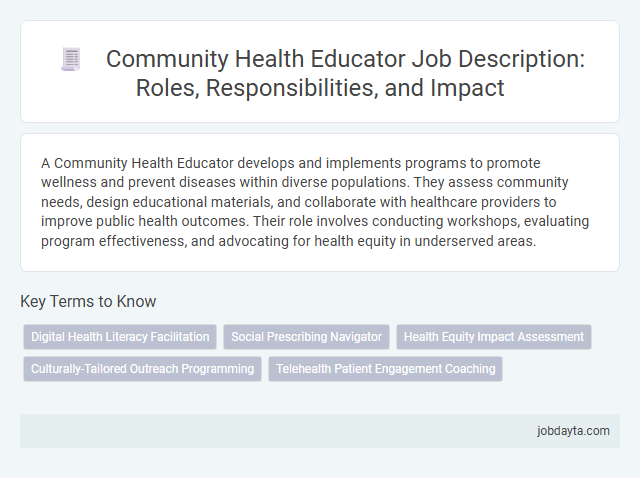 Community Health Educator Job Description: Roles, Responsibilities, and Impact

A Community Health Educator develops and implements programs to promote wellness and prevent diseases within diverse populations. They assess community needs, design educational materials, and collaborate with healthcare providers to improve public health outcomes. Their role involves conducting workshops, evaluating program effectiveness, and advocating for health equity in underserved areas.

Key Terms to Know

Digital Health Literacy Facilitation

Social Prescribing Navigator

Health Equity Impact Assessment

Culturally-Tailored Outreach Programming

Telehealth Patient Engagement Coaching

jobdayta.com