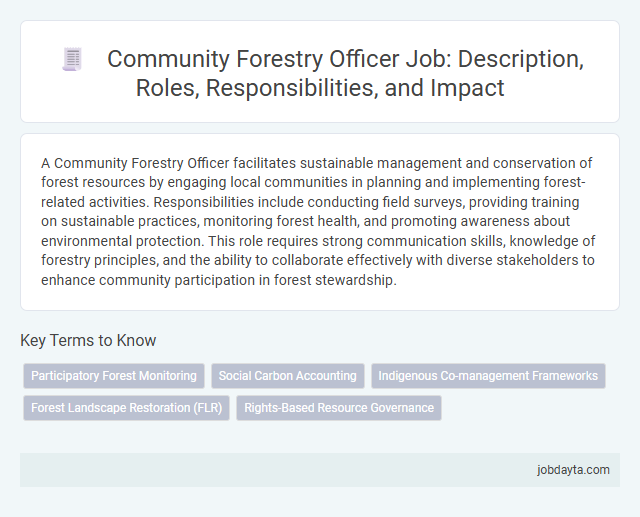 Community Forestry Officer Job: Description, Roles, Responsibilities, and Impact

A Community Forestry Officer facilitates sustainable management and conservation of forest resources by engaging local communities in planning and implementing forest-related activities. Responsibilities include conducting field surveys, providing training on sustainable practices, monitoring forest health, and promoting awareness about environmental protection. This role requires strong communication skills, knowledge of forestry principles, and the ability to collaborate effectively with diverse stakeholders to enhance community participation in forest stewardship.

Key Terms to Know

Participatory Forest Monitoring

Social Carbon Accounting

Indigenous Co-management Frameworks

Forest Landscape Restoration (FLR)

Rights-Based Resource Governance

jobdayta.com