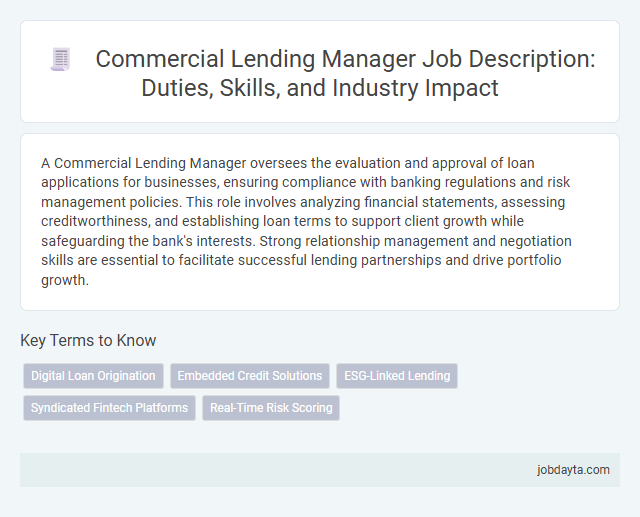 Commercial Lending Manager Job Description: Duties, Skills, and Industry Impact

A Commercial Lending Manager oversees the evaluation and approval of loan applications for businesses, ensuring compliance with banking regulations and risk management policies. This role involves analyzing financial statements, assessing creditworthiness, and establishing loan terms to support client growth while safeguarding the bank's interests. Strong relationship management and negotiation skills are essential to facilitate successful lending partnerships and drive portfolio growth.

Key Terms to Know

Digital Loan Origination
Embedded Credit Solutions
ESG-Linked Lending
Syndicated Fintech Platforms
Real-Time Risk Scoring

jobdayta.com