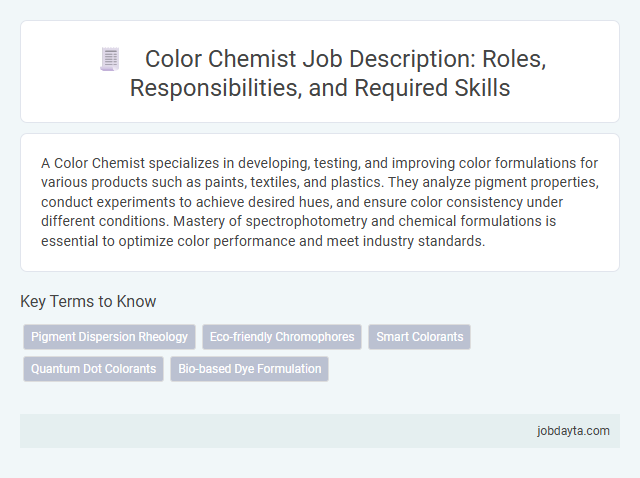 Color Chemist Job Description: Roles, Responsibilities, and Required Skills

A Color Chemist specializes in developing, testing, and improving color formulations for various products such as paints, textiles, and plastics. They analyze pigment properties, conduct experiments to achieve desired hues, and ensure color consistency under different conditions. Mastery of spectrophotometry and chemical formulations is essential to optimize color performance and meet industry standards.

Key Terms to Know

Pigment Dispersion Rheology
Eco-friendly Chromophores
Smart Colorants
Quantum Dot Colorants
Bio-based Dye Formulation

jobdayta.com