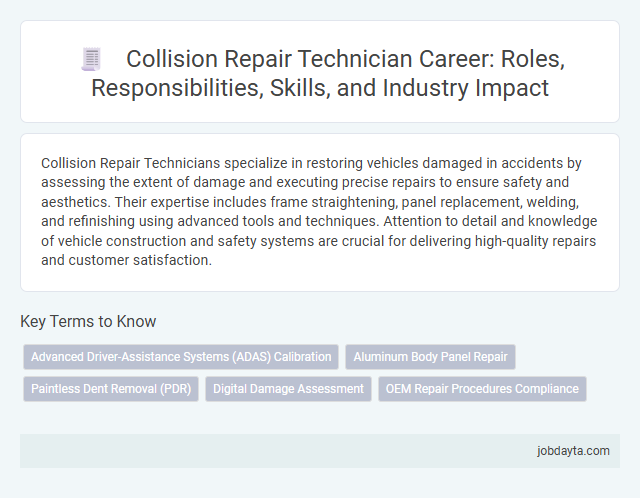 Collision Repair Technician Career: Roles, Responsibilities, Skills, and Industry Impact

Collision Repair Technicians specialize in restoring vehicles damaged in accidents by assessing the extent of damage and executing precise repairs to ensure safety and aesthetics. Their expertise includes frame straightening, panel replacement, welding, and refinishing using advanced tools and techniques. Attention to detail and knowledge of vehicle construction and safety systems are crucial for delivering high-quality repairs and customer satisfaction.

Key Terms to Know

Advanced Driver-Assistance Systems (ADAS) Calibration

Aluminum Body Panel Repair

Paintless Dent Removal (PDR)

Digital Damage Assessment

OEM Repair Procedures Compliance

jobdayta.com