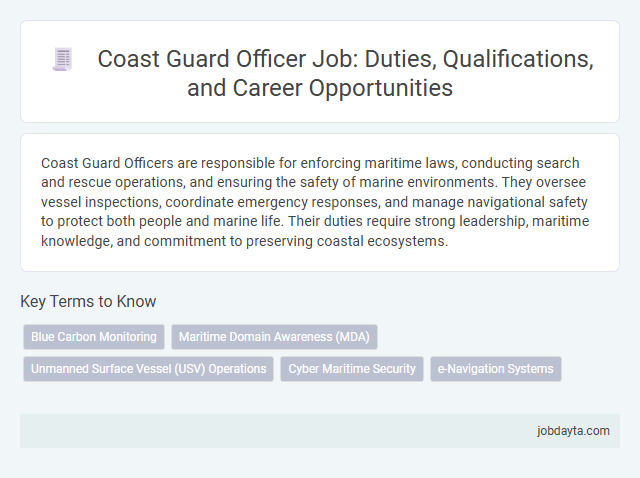 Coast Guard Officer Job: Duties, Qualifications, and Career Opportunities

Coast Guard Officers are responsible for enforcing maritime laws, conducting search and rescue operations, and ensuring the safety of marine environments. They oversee vessel inspections, coordinate emergency responses, and manage navigational safety to protect both people and marine life. Their duties require strong leadership, maritime knowledge, and commitment to preserving coastal ecosystems.

Key Terms to Know

Blue Carbon Monitoring

Maritime Domain Awareness (MDA)

Unmanned Surface Vessel (USV) Operations

Cyber Maritime Security

e-Navigation Systems

jobdayta.com