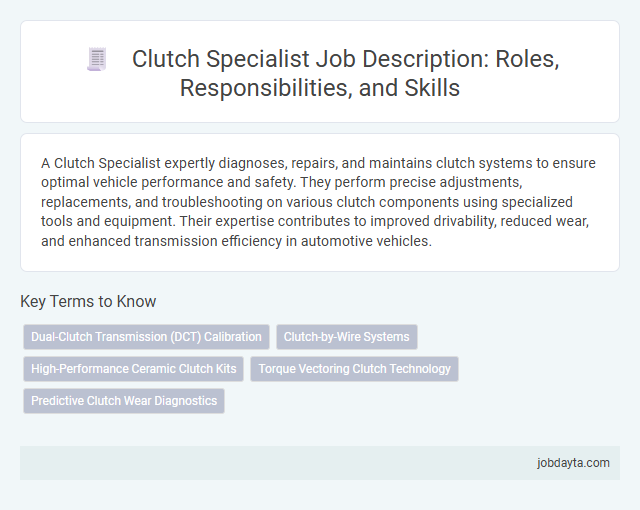 Clutch Specialist Job Description: Roles, Responsibilities, and Skills

A Clutch Specialist expertly diagnoses, repairs, and maintains clutch systems to ensure optimal vehicle performance and safety. They perform precise adjustments, replacements, and troubleshooting on various clutch components using specialized tools and equipment. Their expertise contributes to improved drivability, reduced wear, and enhanced transmission efficiency in automotive vehicles.

Key Terms to Know

Dual-Clutch Transmission (DCT) Calibration

Clutch-by-Wire Systems

High-Performance Ceramic Clutch Kits

Torque Vectoring Clutch Technology

Predictive Clutch Wear Diagnostics

jobdayta.com