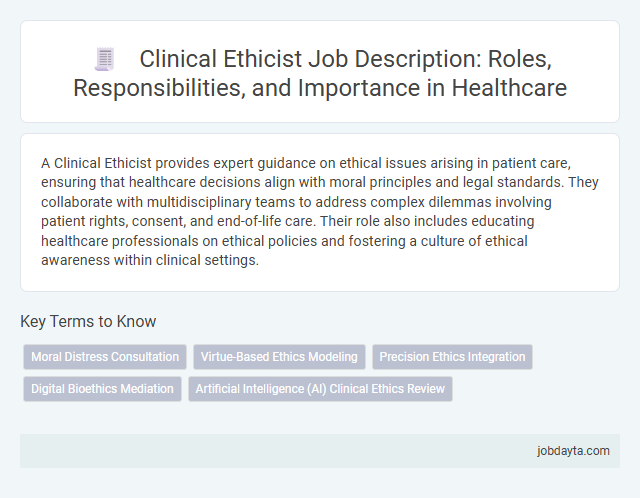 Clinical Ethicist Job Description: Roles, Responsibilities, and Importance in Healthcare

A Clinical Ethicist provides expert guidance on ethical issues arising in patient care, ensuring that healthcare decisions align with moral principles and legal standards. They collaborate with multidisciplinary teams to address complex dilemmas involving patient rights, consent, and end-of-life care. Their role also includes educating healthcare professionals on ethical policies and fostering a culture of ethical awareness within clinical settings.

Key Terms to Know

Moral Distress Consultation

Virtue-Based Ethics Modeling

Precision Ethics Integration

Digital Bioethics Mediation

Artificial Intelligence (AI) Clinical Ethics Review

jobdayta.com