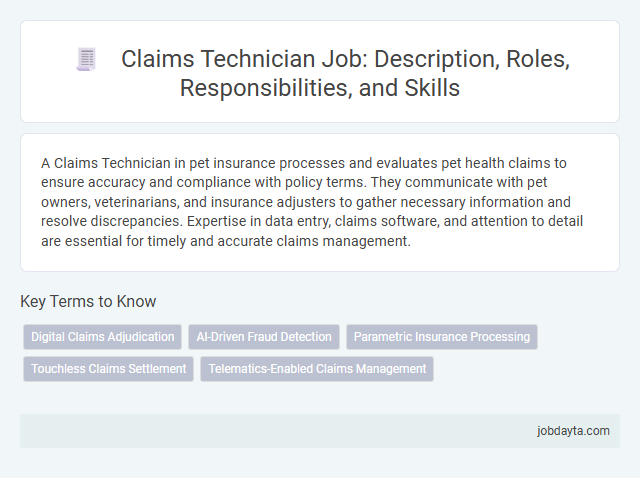 Claims Technician Job: Description, Roles, Responsibilities, and Skills

A Claims Technician in pet insurance processes and evaluates pet health claims to ensure accuracy and compliance with policy terms. They communicate with pet owners, veterinarians, and insurance adjusters to gather necessary information and resolve discrepancies. Expertise in data entry, claims software, and attention to detail are essential for timely and accurate claims management.

Key Terms to Know

Digital Claims Adjudication
AI-Driven Fraud Detection
Parametric Insurance Processing
Touchless Claims Settlement
Telematics-Enabled Claims Management

jobdayta.com