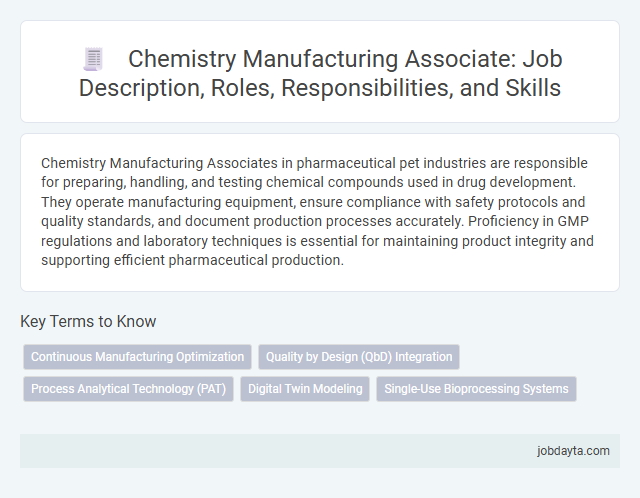 Chemistry Manufacturing Associate: Job Description, Roles, Responsibilities, and Skills

Chemistry Manufacturing Associates in pharmaceutical pet industries are responsible for preparing, handling, and testing chemical compounds used in drug development. They operate manufacturing equipment, ensure compliance with safety protocols and quality standards, and document production processes accurately. Proficiency in GMP regulations and laboratory techniques is essential for maintaining product integrity and supporting efficient pharmaceutical production.

Key Terms to Know

Continuous Manufacturing Optimization

Quality by Design (QbD) Integration

Process Analytical Technology (PAT)

Digital Twin Modeling

Single-Use Bioprocessing Systems

jobdayta.com