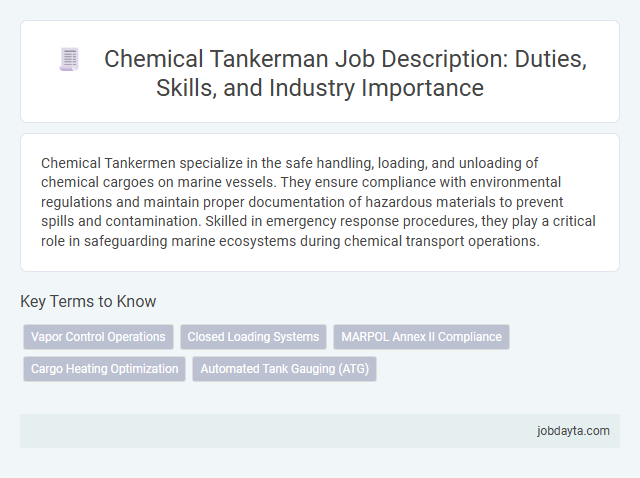 Chemical Tankerman Job Description: Duties, Skills, and Industry Importance

Chemical Tankermen specialize in the safe handling, loading, and unloading of chemical cargoes on marine vessels. They ensure compliance with environmental regulations and maintain proper documentation of hazardous materials to prevent spills and contamination. Skilled in emergency response procedures, they play a critical role in safeguarding marine ecosystems during chemical transport operations.

Key Terms to Know

Vapor Control Operations
Closed Loading Systems
MARPOL Annex II Compliance
Cargo Heating Optimization
Automated Tank Gauging (ATG)

jobdayta.com