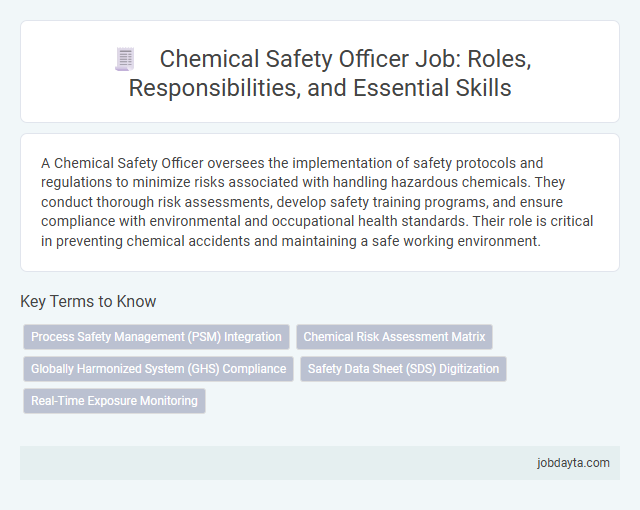 Chemical Safety Officer Job: Roles, Responsibilities, and Essential Skills

A Chemical Safety Officer oversees the implementation of safety protocols and regulations to minimize risks associated with handling hazardous chemicals. They conduct thorough risk assessments, develop safety training programs, and ensure compliance with environmental and occupational health standards. Their role is critical in preventing chemical accidents and maintaining a safe working environment.

Key Terms to Know

Process Safety Management (PSM) Integration

Chemical Risk Assessment Matrix

Globally Harmonized System (GHS) Compliance

Safety Data Sheet (SDS) Digitization

Real-Time Exposure Monitoring

jobdayta.com