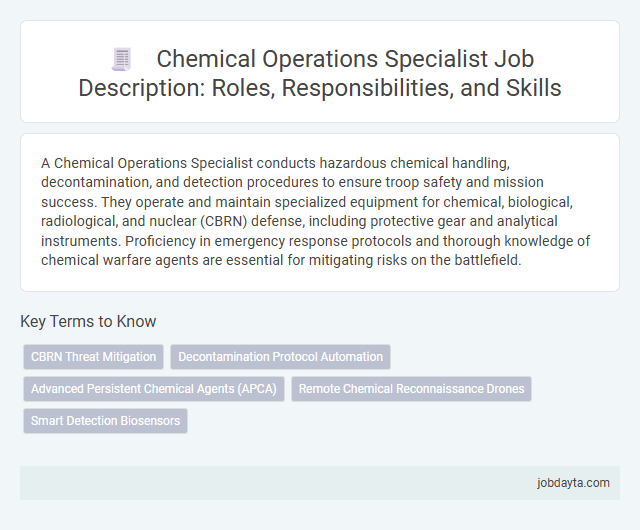 Chemical Operations Specialist Job Description: Roles, Responsibilities, and Skills

A Chemical Operations Specialist conducts hazardous chemical handling, decontamination, and detection procedures to ensure troop safety and mission success. They operate and maintain specialized equipment for chemical, biological, radiological, and nuclear (CBRN) defense, including protective gear and analytical instruments. Proficiency in emergency response protocols and thorough knowledge of chemical warfare agents are essential for mitigating risks on the battlefield.

Key Terms to Know

CBRN Threat Mitigation

Decontamination Protocol Automation

Advanced Persistent Chemical Agents (APCA)

Remote Chemical Reconnaissance Drones

Smart Detection Biosensors

jobdayta.com