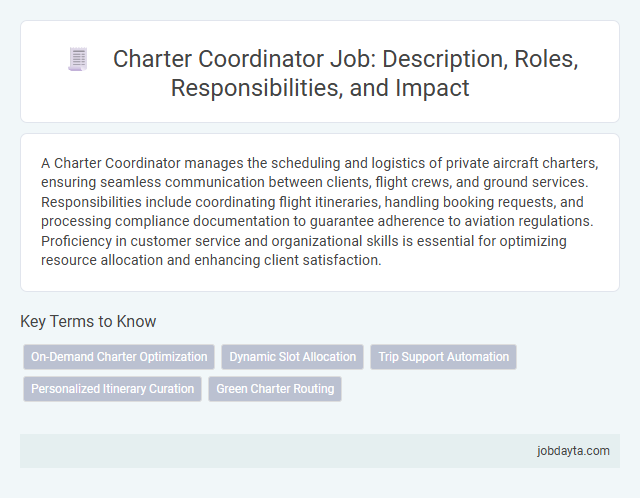 Charter Coordinator Job: Description, Roles, Responsibilities, and Impact

A Charter Coordinator manages the scheduling and logistics of private aircraft charters, ensuring seamless communication between clients, flight crews, and ground services. Responsibilities include coordinating flight itineraries, handling booking requests, and processing compliance documentation to guarantee adherence to aviation regulations. Proficiency in customer service and organizational skills is essential for optimizing resource allocation and enhancing client satisfaction.

Key Terms to Know

On-Demand Charter Optimization

Dynamic Slot Allocation

Trip Support Automation

Personalized Itinerary Curation

Green Charter Routing

jobdayta.com