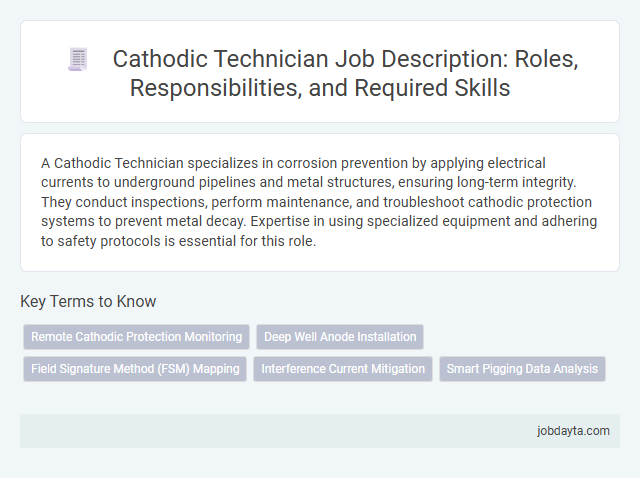 Cathodic Technician Job Description: Roles, Responsibilities, and Required Skills

A Cathodic Technician specializes in corrosion prevention by applying electrical currents to underground pipelines and metal structures, ensuring long-term integrity. They conduct inspections, perform maintenance, and troubleshoot cathodic protection systems to prevent metal decay. Expertise in using specialized equipment and adhering to safety protocols is essential for this role.

Key Terms to Know

Remote Cathodic Protection Monitoring

Deep Well Anode Installation

Field Signature Method (FSM) Mapping

Interference Current Mitigation

Smart Pigging Data Analysis

jobdayta.com