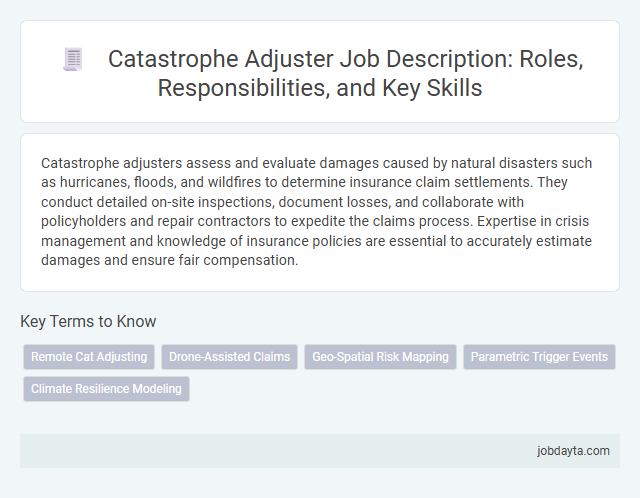 Catastrophe Adjuster Job Description: Roles, Responsibilities, and Key Skills

Catastrophe adjusters assess and evaluate damages caused by natural disasters such as hurricanes, floods, and wildfires to determine insurance claim settlements. They conduct detailed on-site inspections, document losses, and collaborate with policyholders and repair contractors to expedite the claims process. Expertise in crisis management and knowledge of insurance policies are essential to accurately estimate damages and ensure fair compensation.

Key Terms to Know

Remote Cat Adjusting

Drone-Assisted Claims

Geo-Spatial Risk Mapping

Parametric Trigger Events

Climate Resilience Modeling

jobdayta.com