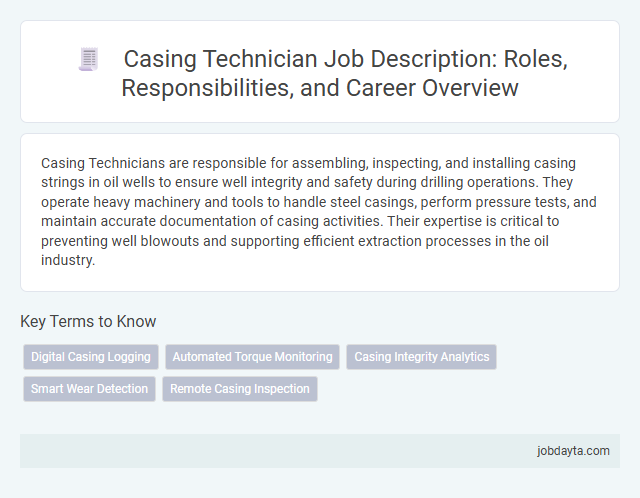 Casing Technician Job Description: Roles, Responsibilities, and Career Overview

Casing Technicians are responsible for assembling, inspecting, and installing casing strings in oil wells to ensure well integrity and safety during drilling operations. They operate heavy machinery and tools to handle steel casings, perform pressure tests, and maintain accurate documentation of casing activities. Their expertise is critical to preventing well blowouts and supporting efficient extraction processes in the oil industry.

Key Terms to Know

Digital Casing Logging

Automated Torque Monitoring

Casing Integrity Analytics

Smart Wear Detection

Remote Casing Inspection

jobdayta.com