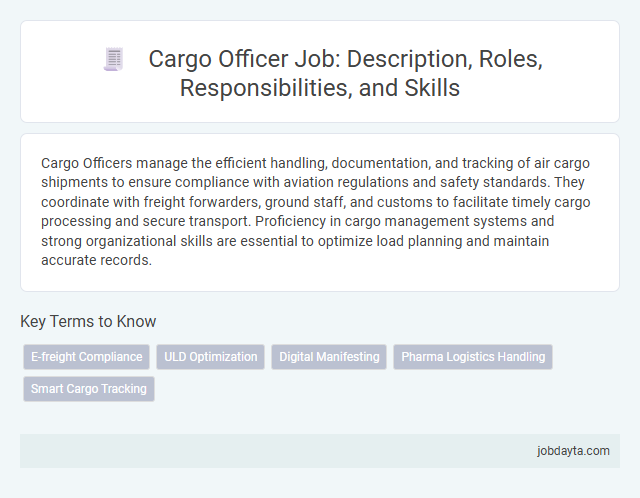 Cargo Officer Job: Description, Roles, Responsibilities, and Skills

Cargo Officers manage the efficient handling, documentation, and tracking of air cargo shipments to ensure compliance with aviation regulations and safety standards. They coordinate with freight forwarders, ground staff, and customs to facilitate timely cargo processing and secure transport. Proficiency in cargo management systems and strong organizational skills are essential to optimize load planning and maintain accurate records.

Key Terms to Know

E-freight Compliance
ULD Optimization
Digital Manifesting
Pharma Logistics Handling
Smart Cargo Tracking

jobdayta.com