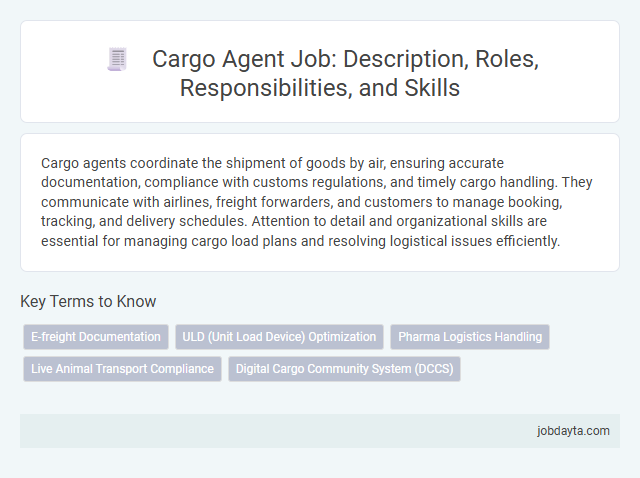 Cargo Agent Job: Description, Roles, Responsibilities, and Skills

Cargo agents coordinate the shipment of goods by air, ensuring accurate documentation, compliance with customs regulations, and timely cargo handling. They communicate with airlines, freight forwarders, and customers to manage booking, tracking, and delivery schedules. Attention to detail and organizational skills are essential for managing cargo load plans and resolving logistical issues efficiently.

Key Terms to Know

E-freight Documentation

ULD (Unit Load Device) Optimization

Pharma Logistics Handling

Live Animal Transport Compliance

Digital Cargo Community System (DCCS)

jobdayta.com