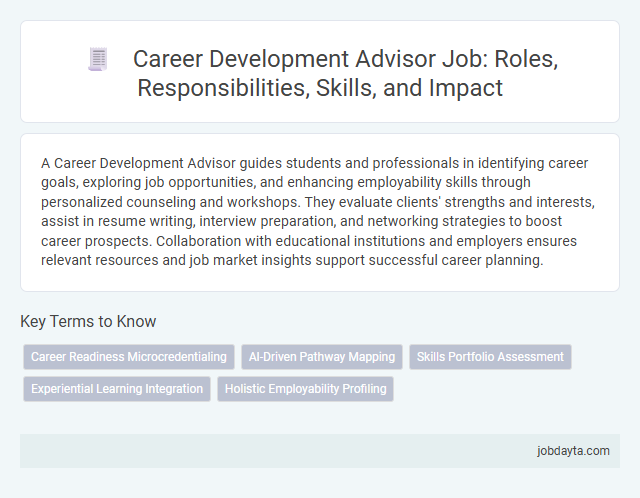 Career Development Advisor Job: Roles, Responsibilities, Skills, and Impact

A Career Development Advisor guides students and professionals in identifying career goals, exploring job opportunities, and enhancing employability skills through personalized counseling and workshops. They evaluate clients' strengths and interests, assist in resume writing, interview preparation, and networking strategies to boost career prospects. Collaboration with educational institutions and employers ensures relevant resources and job market insights support successful career planning.

Key Terms to Know

Career Readiness Microcredentialing

AI-Driven Pathway Mapping

Skills Portfolio Assessment

Experiential Learning Integration

Holistic Employability Profiling

jobdayta.com