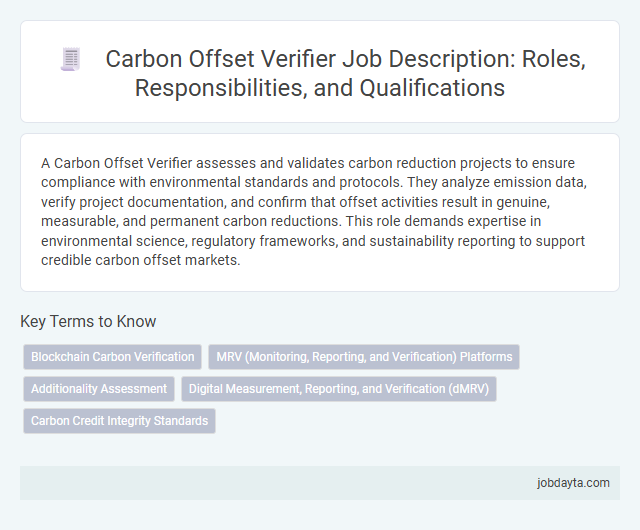 Carbon Offset Verifier Job Description: Roles, Responsibilities, and Qualifications

A Carbon Offset Verifier assesses and validates carbon reduction projects to ensure compliance with environmental standards and protocols. They analyze emission data, verify project documentation, and confirm that offset activities result in genuine, measurable, and permanent carbon reductions. This role demands expertise in environmental science, regulatory frameworks, and sustainability reporting to support credible carbon offset markets.

Key Terms to Know

Blockchain Carbon Verification

MRV (Monitoring, Reporting, and Verification) Platforms

Additionality Assessment

Digital Measurement, Reporting, and Verification (dMRV)

Carbon Credit Integrity Standards

jobdayta.com