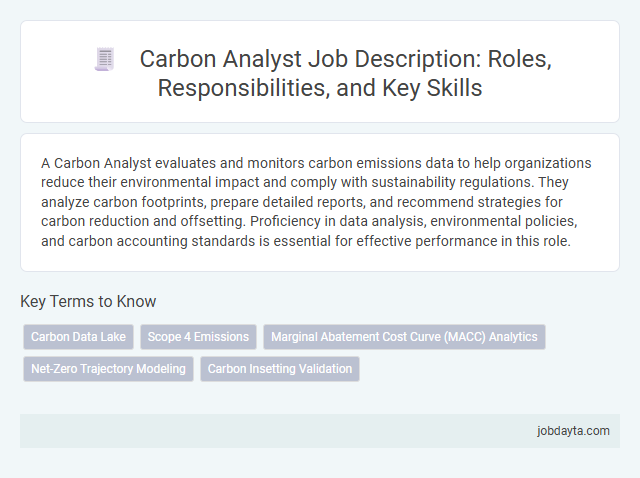 Carbon Analyst Job Description: Roles, Responsibilities, and Key Skills

A Carbon Analyst evaluates and monitors carbon emissions data to help organizations reduce their environmental impact and comply with sustainability regulations. They analyze carbon footprints, prepare detailed reports, and recommend strategies for carbon reduction and offsetting. Proficiency in data analysis, environmental policies, and carbon accounting standards is essential for effective performance in this role.

Key Terms to Know

Carbon Data Lake

Scope 4 Emissions

Marginal Abatement Cost Curve (MACC) Analytics

Net-Zero Trajectory Modeling

Carbon Insetting Validation

jobdayta.com