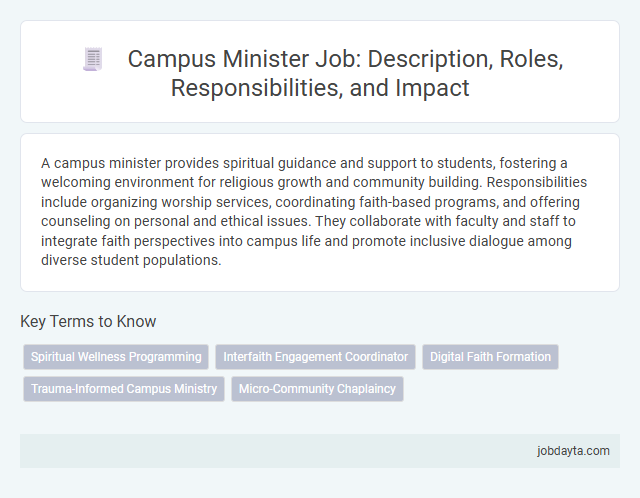 Campus Minister Job: Description, Roles, Responsibilities, and Impact

A campus minister provides spiritual guidance and support to students, fostering a welcoming environment for religious growth and community building. Responsibilities include organizing worship services, coordinating faith-based programs, and offering counseling on personal and ethical issues. They collaborate with faculty and staff to integrate faith perspectives into campus life and promote inclusive dialogue among diverse student populations.

Key Terms to Know

Spiritual Wellness Programming

Interfaith Engagement Coordinator

Digital Faith Formation

Trauma-Informed Campus Ministry

Micro-Community Chaplaincy

jobdayta.com