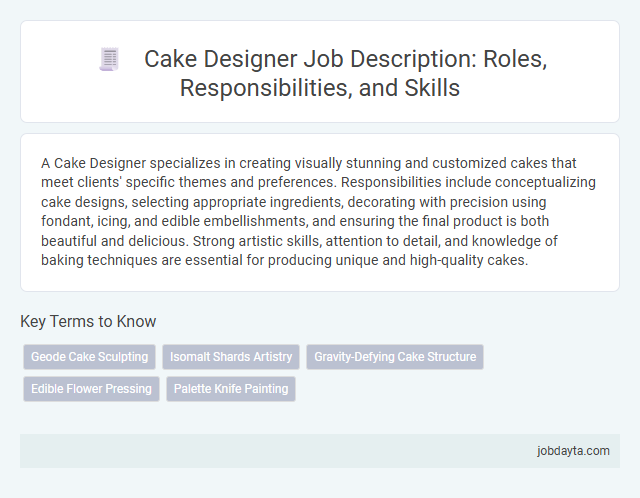 Cake Designer Job Description: Roles, Responsibilities, and Skills

A Cake Designer specializes in creating visually stunning and customized cakes that meet clients' specific themes and preferences. Responsibilities include conceptualizing cake designs, selecting appropriate ingredients, decorating with precision using fondant, icing, and edible embellishments, and ensuring the final product is both beautiful and delicious. Strong artistic skills, attention to detail, and knowledge of baking techniques are essential for producing unique and high-quality cakes.

Key Terms to Know

Geode Cake Sculpting
Isomalt Shards Artistry
Gravity-Defying Cake Structure
Edible Flower Pressing
Palette Knife Painting

jobdayta.com