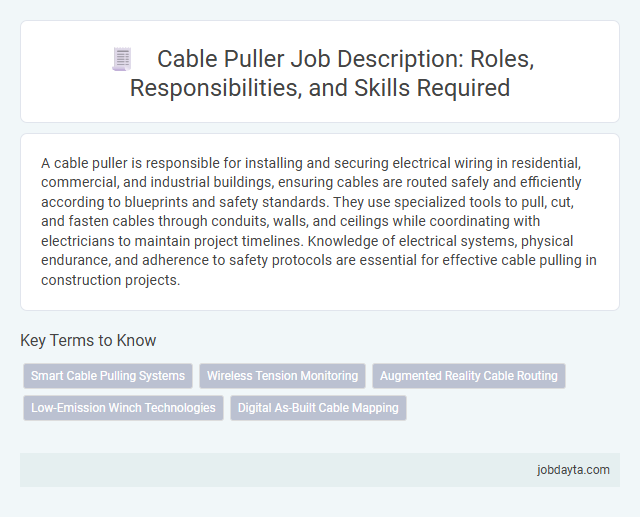 Cable Puller Job Description: Roles, Responsibilities, and Skills Required

A cable puller is responsible for installing and securing electrical wiring in residential, commercial, and industrial buildings, ensuring cables are routed safely and efficiently according to blueprints and safety standards. They use specialized tools to pull, cut, and fasten cables through conduits, walls, and ceilings while coordinating with electricians to maintain project timelines. Knowledge of electrical systems, physical endurance, and adherence to safety protocols are essential for effective cable pulling in construction projects.

Key Terms to Know

Smart Cable Pulling Systems

Wireless Tension Monitoring

Augmented Reality Cable Routing

Low-Emission Winch Technologies

Digital As-Built Cable Mapping

jobdayta.com