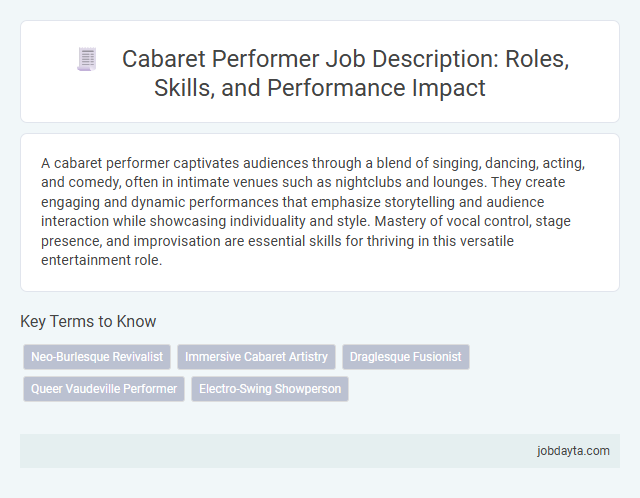 Cabaret Performer Job Description: Roles, Skills, and Performance Impact

A cabaret performer captivates audiences through a blend of singing, dancing, acting, and comedy, often in intimate venues such as nightclubs and lounges. They create engaging and dynamic performances that emphasize storytelling and audience interaction while showcasing individuality and style. Mastery of vocal control, stage presence, and improvisation are essential skills for thriving in this versatile entertainment role.

Key Terms to Know

Neo-Burlesque Revivalist

Immersive Cabaret Artistry

Draglesque Fusionist

Queer Vaudeville Performer

Electro-Swing Showperson

jobdayta.com