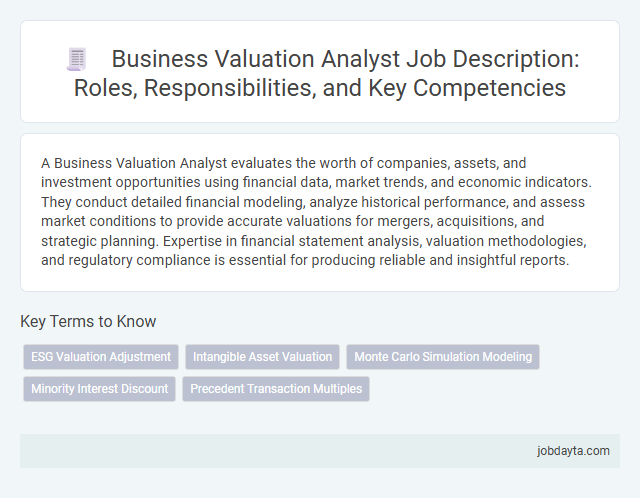 Business Valuation Analyst Job Description: Roles, Responsibilities, and Key Competencies

A Business Valuation Analyst evaluates the worth of companies, assets, and investment opportunities using financial data, market trends, and economic indicators. They conduct detailed financial modeling, analyze historical performance, and assess market conditions to provide accurate valuations for mergers, acquisitions, and strategic planning. Expertise in financial statement analysis, valuation methodologies, and regulatory compliance is essential for producing reliable and insightful reports.

Key Terms to Know

ESG Valuation Adjustment

Intangible Asset Valuation

Monte Carlo Simulation Modeling

Minority Interest Discount

Precedent Transaction Multiples

jobdayta.com