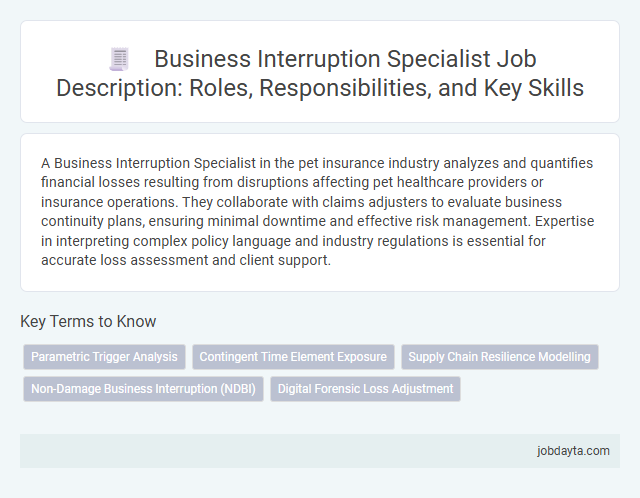 Business Interruption Specialist Job Description: Roles, Responsibilities, and Key Skills

A Business Interruption Specialist in the pet insurance industry analyzes and quantifies financial losses resulting from disruptions affecting pet healthcare providers or insurance operations. They collaborate with claims adjusters to evaluate business continuity plans, ensuring minimal downtime and effective risk management. Expertise in interpreting complex policy language and industry regulations is essential for accurate loss assessment and client support.

Key Terms to Know

Parametric Trigger Analysis

Contingent Time Element Exposure

Supply Chain Resilience Modelling

Non-Damage Business Interruption (NDBI)

Digital Forensic Loss Adjustment

jobdayta.com