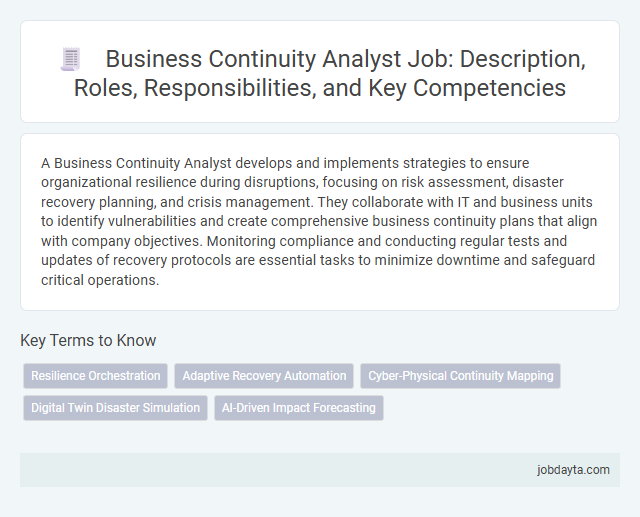 Business Continuity Analyst Job: Description, Roles, Responsibilities, and Key Competencies

A Business Continuity Analyst develops and implements strategies to ensure organizational resilience during disruptions, focusing on risk assessment, disaster recovery planning, and crisis management. They collaborate with IT and business units to identify vulnerabilities and create comprehensive business continuity plans that align with company objectives. Monitoring compliance and conducting regular tests and updates of recovery protocols are essential tasks to minimize downtime and safeguard critical operations.

Key Terms to Know

Resilience Orchestration

Adaptive Recovery Automation

Cyber-Physical Continuity Mapping

Digital Twin Disaster Simulation

AI-Driven Impact Forecasting

jobdayta.com