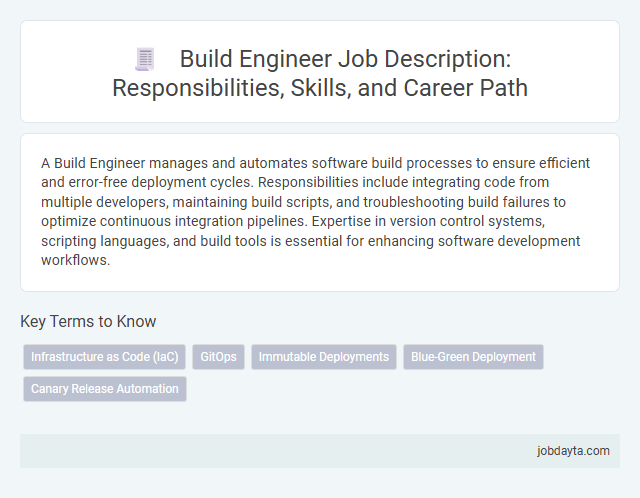 Build Engineer Job Description: Responsibilities, Skills, and Career Path

A Build Engineer manages and automates software build processes to ensure efficient and error-free deployment cycles. Responsibilities include integrating code from multiple developers, maintaining build scripts, and troubleshooting build failures to optimize continuous integration pipelines. Expertise in version control systems, scripting languages, and build tools is essential for enhancing software development workflows.

Key Terms to Know

Infrastructure as Code (IaC)
GitOps
Immutable Deployments
Blue-Green Deployment
Canary Release Automation

jobdayta.com