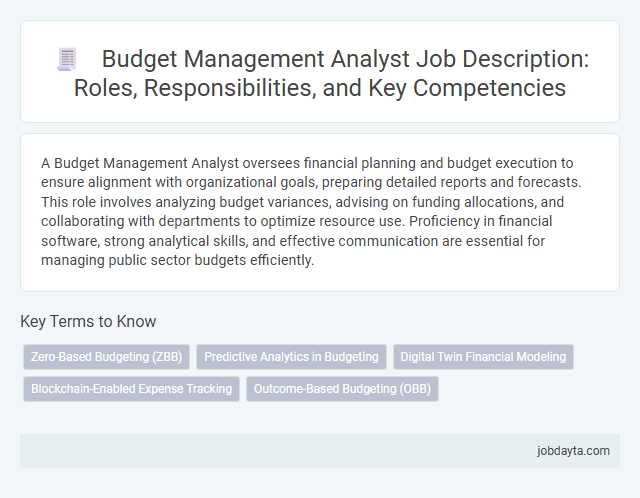 Budget Management Analyst Job Description: Roles, Responsibilities, and Key Competencies

A Budget Management Analyst oversees financial planning and budget execution to ensure alignment with organizational goals, preparing detailed reports and forecasts. This role involves analyzing budget variances, advising on funding allocations, and collaborating with departments to optimize resource use. Proficiency in financial software, strong analytical skills, and effective communication are essential for managing public sector budgets efficiently.

Key Terms to Know

Zero-Based Budgeting (ZBB)

Predictive Analytics in Budgeting

Digital Twin Financial Modeling

Blockchain-Enabled Expense Tracking

Outcome-Based Budgeting (OBB)

jobdayta.com