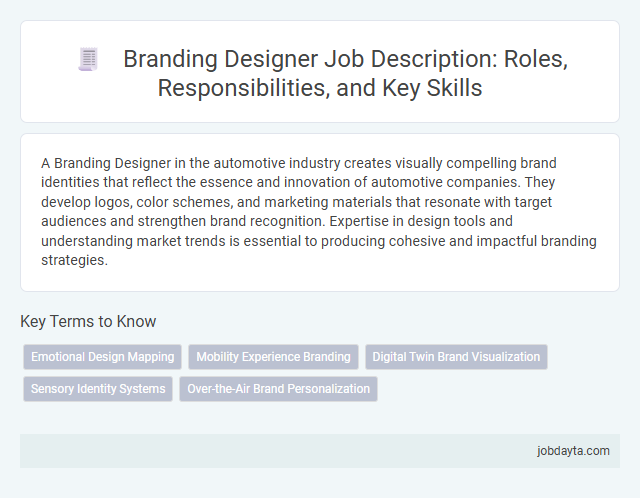 Branding Designer Job Description: Roles, Responsibilities, and Key Skills

A Branding Designer in the automotive industry creates visually compelling brand identities that reflect the essence and innovation of automotive companies. They develop logos, color schemes, and marketing materials that resonate with target audiences and strengthen brand recognition. Expertise in design tools and understanding market trends is essential to producing cohesive and impactful branding strategies.

Key Terms to Know

Emotional Design Mapping
Mobility Experience Branding
Digital Twin Brand Visualization
Sensory Identity Systems
Over-the-Air Brand Personalization

jobdayta.com