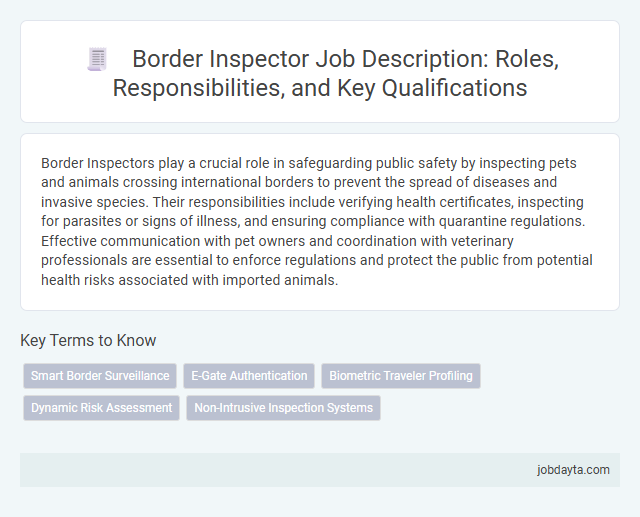 Border Inspector Job Description: Roles, Responsibilities, and Key Qualifications

Border Inspectors play a crucial role in safeguarding public safety by inspecting pets and animals crossing international borders to prevent the spread of diseases and invasive species. Their responsibilities include verifying health certificates, inspecting for parasites or signs of illness, and ensuring compliance with quarantine regulations. Effective communication with pet owners and coordination with veterinary professionals are essential to enforce regulations and protect the public from potential health risks associated with imported animals.

Key Terms to Know

Smart Border Surveillance
E-Gate Authentication
Biometric Traveler Profiling
Dynamic Risk Assessment
Non-Intrusive Inspection Systems

jobdayta.com