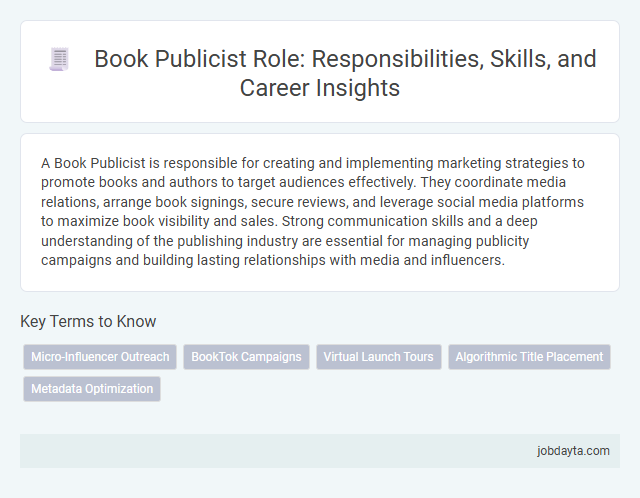 Book Publicist Role: Responsibilities, Skills, and Career Insights

A Book Publicist is responsible for creating and implementing marketing strategies to promote books and authors to target audiences effectively. They coordinate media relations, arrange book signings, secure reviews, and leverage social media platforms to maximize book visibility and sales. Strong communication skills and a deep understanding of the publishing industry are essential for managing publicity campaigns and building lasting relationships with media and influencers.

Key Terms to Know

Micro-Influencer Outreach

BookTok Campaigns

Virtual Launch Tours

Algorithmic Title Placement

Metadata Optimization

jobdayta.com