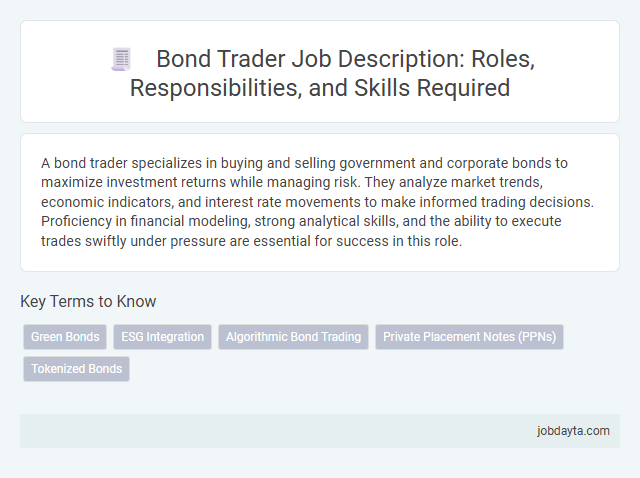 Bond Trader Job Description: Roles, Responsibilities, and Skills Required

A bond trader specializes in buying and selling government and corporate bonds to maximize investment returns while managing risk. They analyze market trends, economic indicators, and interest rate movements to make informed trading decisions. Proficiency in financial modeling, strong analytical skills, and the ability to execute trades swiftly under pressure are essential for success in this role.

Key Terms to Know

Green Bonds
ESG Integration
Algorithmic Bond Trading
Private Placement Notes (PPNs)
Tokenized Bonds

jobdayta.com