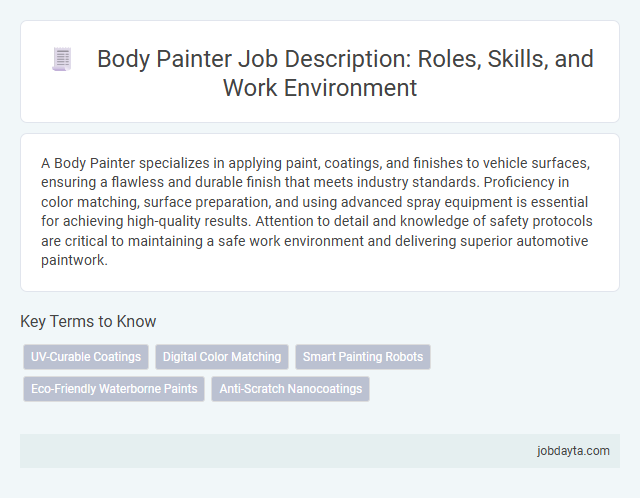 Body Painter Job Description: Roles, Skills, and Work Environment

A Body Painter specializes in applying paint, coatings, and finishes to vehicle surfaces, ensuring a flawless and durable finish that meets industry standards. Proficiency in color matching, surface preparation, and using advanced spray equipment is essential for achieving high-quality results. Attention to detail and knowledge of safety protocols are critical to maintaining a safe work environment and delivering superior automotive paintwork.

Key Terms to Know

UV-Curable Coatings
Digital Color Matching
Smart Painting Robots
Eco-Friendly Waterborne Paints
Anti-Scratch Nanocoatings

jobdayta.com