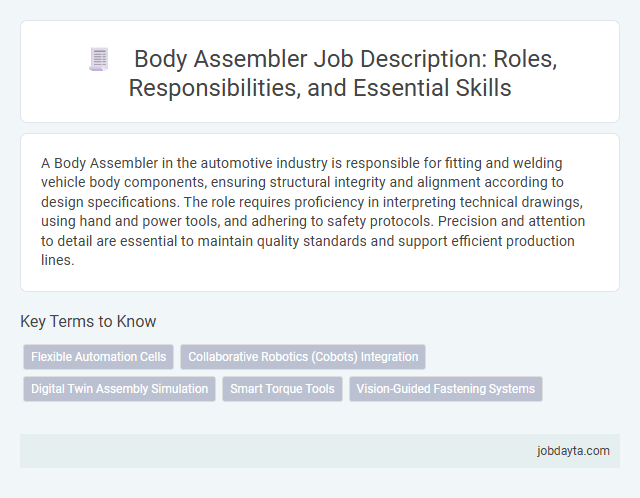 Body Assembler Job Description: Roles, Responsibilities, and Essential Skills

A Body Assembler in the automotive industry is responsible for fitting and welding vehicle body components, ensuring structural integrity and alignment according to design specifications. The role requires proficiency in interpreting technical drawings, using hand and power tools, and adhering to safety protocols. Precision and attention to detail are essential to maintain quality standards and support efficient production lines.

Key Terms to Know

Flexible Automation Cells

Collaborative Robotics (Cobots) Integration

Digital Twin Assembly Simulation

Smart Torque Tools

Vision-Guided Fastening Systems

jobdayta.com