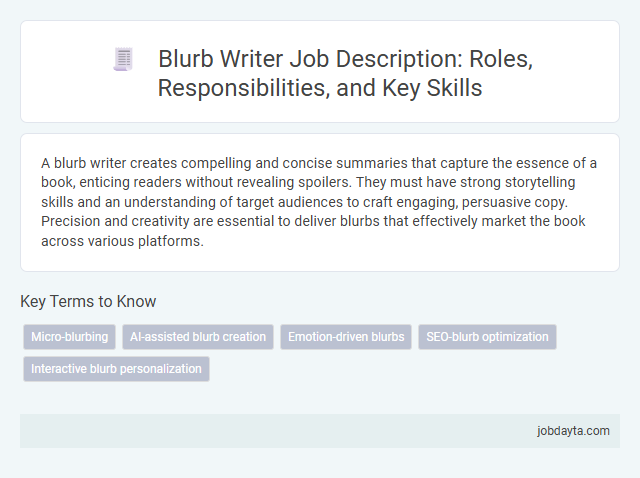 Blurb Writer Job Description: Roles, Responsibilities, and Key Skills

A blurb writer creates compelling and concise summaries that capture the essence of a book, enticing readers without revealing spoilers. They must have strong storytelling skills and an understanding of target audiences to craft engaging, persuasive copy. Precision and creativity are essential to deliver blurbs that effectively market the book across various platforms.

Key Terms to Know

Micro-blurbing

AI-assisted blurb creation

Emotion-driven blurbs

SEO-blurb optimization

Interactive blurb personalization

jobdayta.com