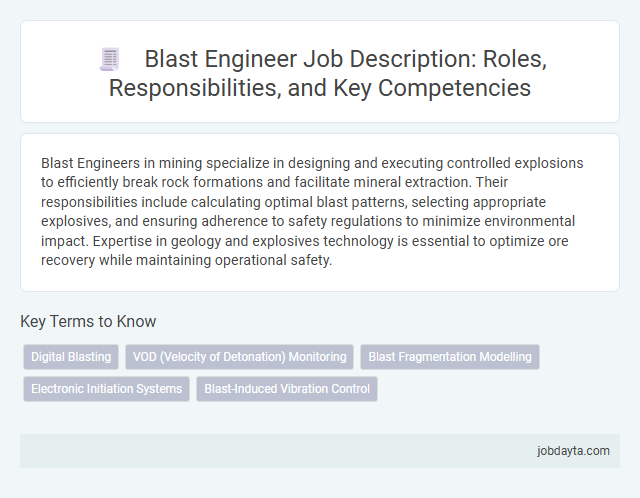 Blast Engineer Job Description: Roles, Responsibilities, and Key Competencies

Blast Engineers in mining specialize in designing and executing controlled explosions to efficiently break rock formations and facilitate mineral extraction. Their responsibilities include calculating optimal blast patterns, selecting appropriate explosives, and ensuring adherence to safety regulations to minimize environmental impact. Expertise in geology and explosives technology is essential to optimize ore recovery while maintaining operational safety.

Key Terms to Know

Digital Blasting

VOD (Velocity of Detonation) Monitoring

Blast Fragmentation Modelling

Electronic Initiation Systems

Blast-Induced Vibration Control

jobdayta.com