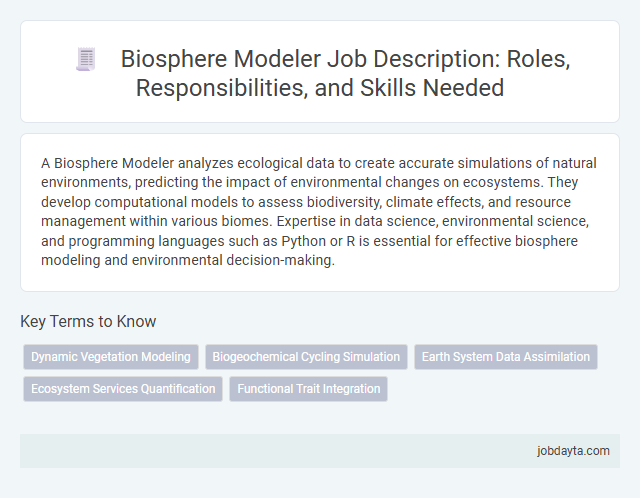 Biosphere Modeler Job Description: Roles, Responsibilities, and Skills Needed

A Biosphere Modeler analyzes ecological data to create accurate simulations of natural environments, predicting the impact of environmental changes on ecosystems. They develop computational models to assess biodiversity, climate effects, and resource management within various biomes. Expertise in data science, environmental science, and programming languages such as Python or R is essential for effective biosphere modeling and environmental decision-making.

Key Terms to Know

Dynamic Vegetation Modeling
Biogeochemical Cycling Simulation
Earth System Data Assimilation
Ecosystem Services Quantification
Functional Trait Integration

jobdayta.com