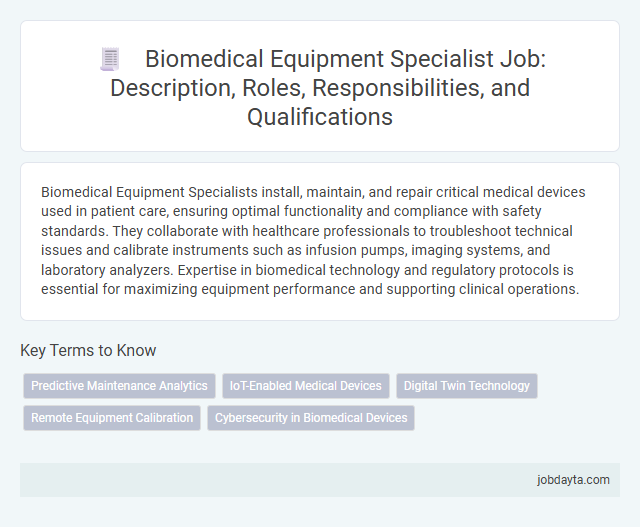 Biomedical Equipment Specialist Job: Description, Roles, Responsibilities, and Qualifications

Biomedical Equipment Specialists install, maintain, and repair critical medical devices used in patient care, ensuring optimal functionality and compliance with safety standards. They collaborate with healthcare professionals to troubleshoot technical issues and calibrate instruments such as infusion pumps, imaging systems, and laboratory analyzers. Expertise in biomedical technology and regulatory protocols is essential for maximizing equipment performance and supporting clinical operations.

Key Terms to Know

Predictive Maintenance Analytics
IoT-Enabled Medical Devices
Digital Twin Technology
Remote Equipment Calibration
Cybersecurity in Biomedical Devices

jobdayta.com