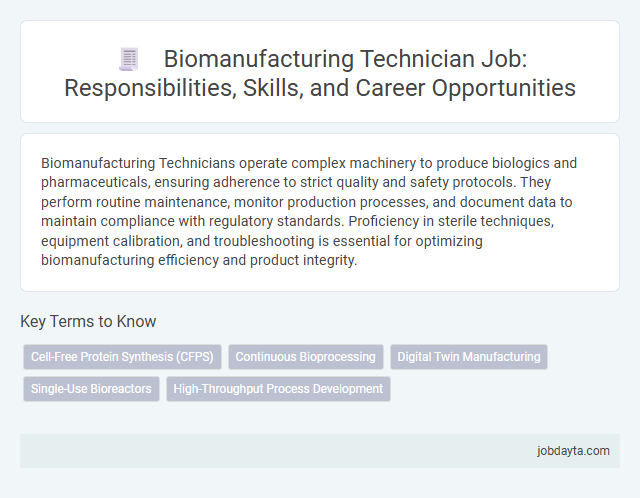 Biomanufacturing Technician Job: Responsibilities, Skills, and Career Opportunities

Biomanufacturing Technicians operate complex machinery to produce biologics and pharmaceuticals, ensuring adherence to strict quality and safety protocols. They perform routine maintenance, monitor production processes, and document data to maintain compliance with regulatory standards. Proficiency in sterile techniques, equipment calibration, and troubleshooting is essential for optimizing biomanufacturing efficiency and product integrity.

Key Terms to Know

Cell-Free Protein Synthesis (CFPS)
Continuous Bioprocessing
Digital Twin Manufacturing
Single-Use Bioreactors
High-Throughput Process Development

jobdayta.com