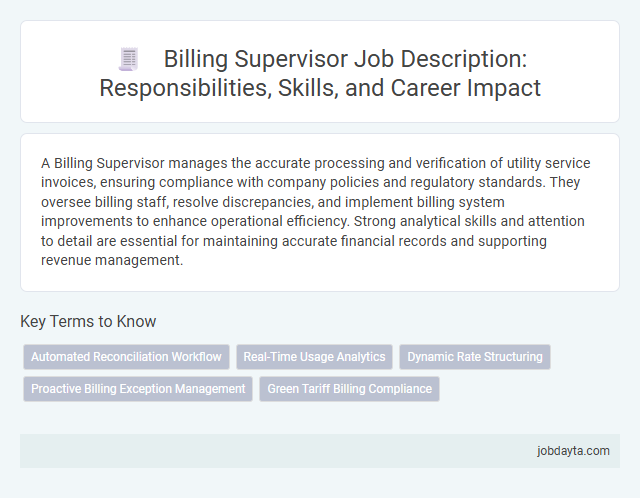 Billing Supervisor Job Description: Responsibilities, Skills, and Career Impact

A Billing Supervisor manages the accurate processing and verification of utility service invoices, ensuring compliance with company policies and regulatory standards. They oversee billing staff, resolve discrepancies, and implement billing system improvements to enhance operational efficiency. Strong analytical skills and attention to detail are essential for maintaining accurate financial records and supporting revenue management.

Key Terms to Know

Automated Reconciliation Workflow

Real-Time Usage Analytics

Dynamic Rate Structuring

Proactive Billing Exception Management

Green Tariff Billing Compliance

jobdayta.com