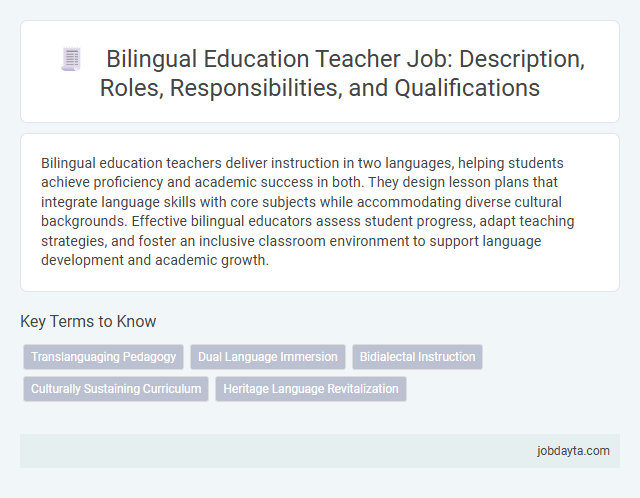 Bilingual Education Teacher Job: Description, Roles, Responsibilities, and Qualifications

Bilingual education teachers deliver instruction in two languages, helping students achieve proficiency and academic success in both. They design lesson plans that integrate language skills with core subjects while accommodating diverse cultural backgrounds. Effective bilingual educators assess student progress, adapt teaching strategies, and foster an inclusive classroom environment to support language development and academic growth.

Key Terms to Know

Translanguaging Pedagogy
Dual Language Immersion
Bidialectal Instruction
Culturally Sustaining Curriculum
Heritage Language Revitalization

jobdayta.com