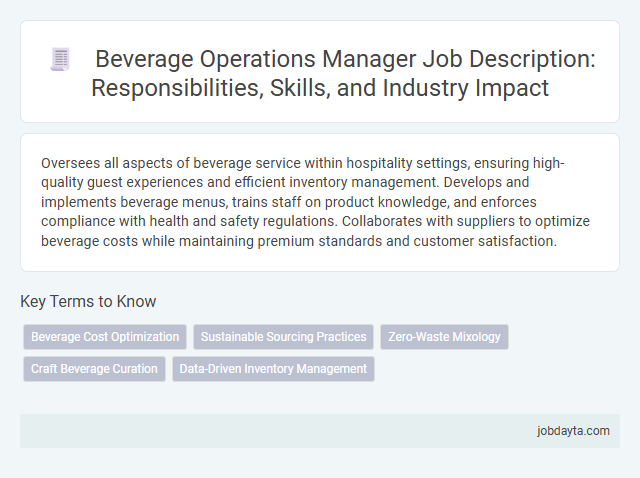 Beverage Operations Manager Job Description: Responsibilities, Skills, and Industry Impact

Oversees all aspects of beverage service within hospitality settings, ensuring high-quality guest experiences and efficient inventory management. Develops and implements beverage menus, trains staff on product knowledge, and enforces compliance with health and safety regulations. Collaborates with suppliers to optimize beverage costs while maintaining premium standards and customer satisfaction.

Key Terms to Know

Beverage Cost Optimization

Sustainable Sourcing Practices

Zero-Waste Mixology

Craft Beverage Curation

Data-Driven Inventory Management

jobdayta.com